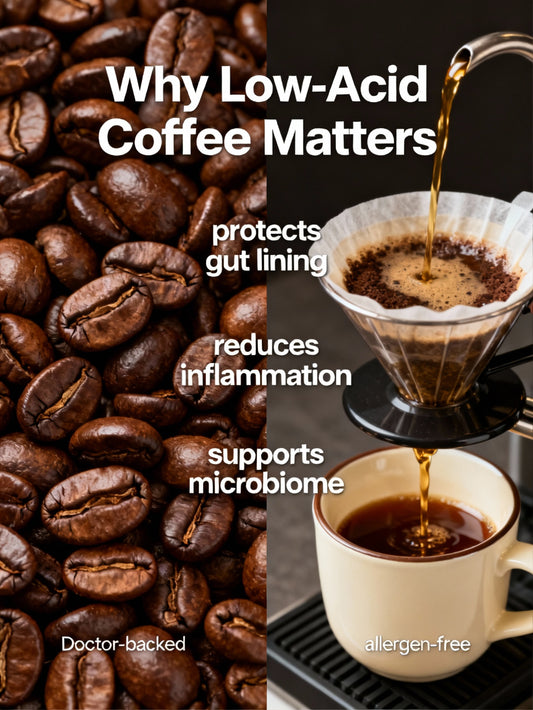 Why Low-Acid Coffee Matters

protects gut lining

reduces inflammation

supports microbiome

Doctor-backed

allergen-free