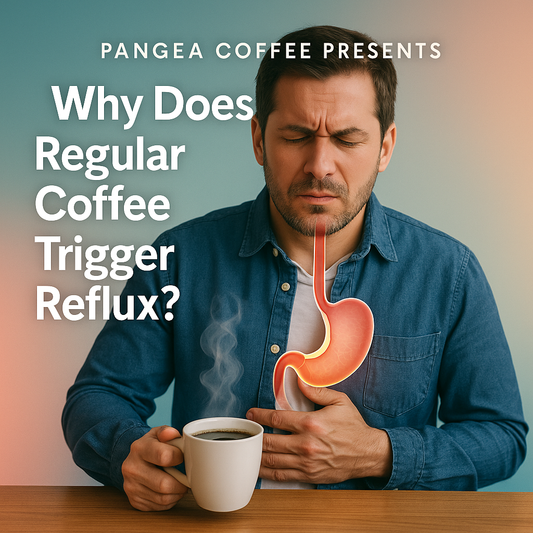 PANGEA COFFEE PRESENTS

Why Does Regular Coffee Trigger Reflux?